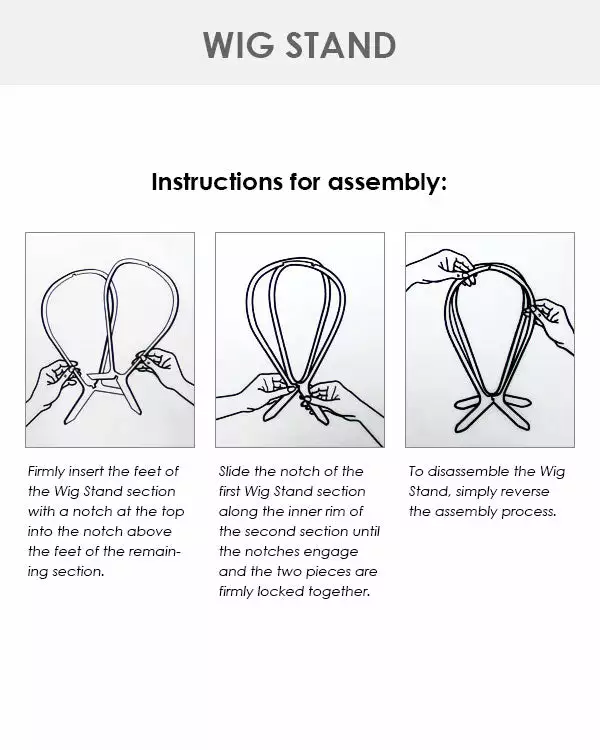 WIG STAND

Instructions for assembly:

Firmly insert the feet of the Wig Stand section with a notch at the top into the notch above the feet of the remaining section.

Slide the notch of the first Wig Stand section along the inner rim of the second section until the notches engage and the two pieces are firmly locked together.

To disassemble the Wig Stand, simply reverse the assembly process.